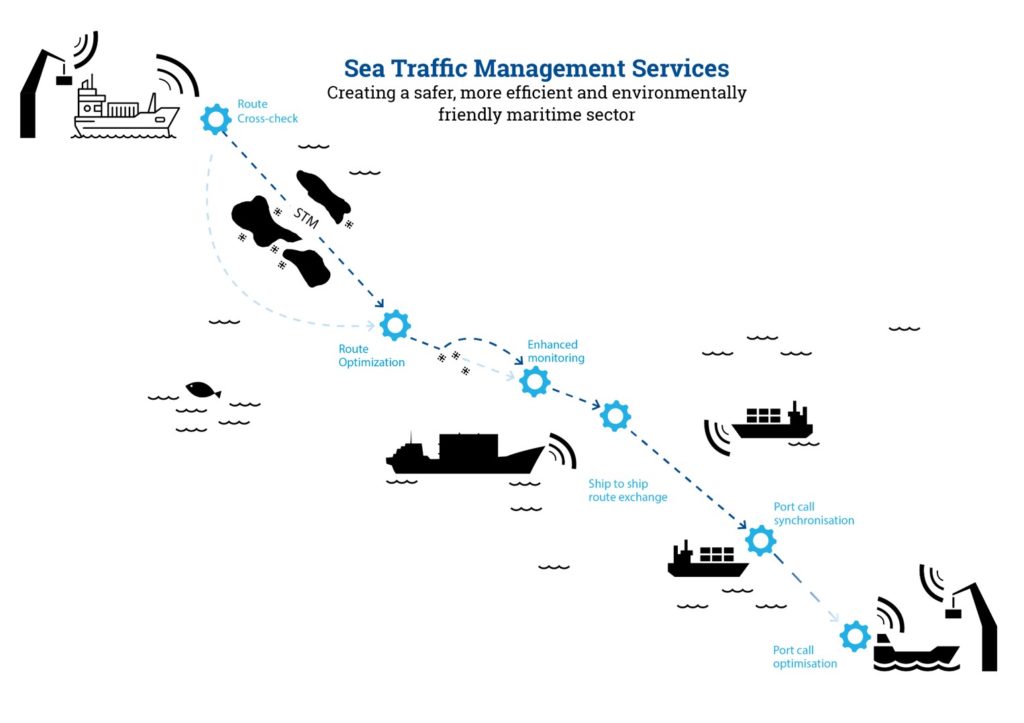 Sea Traffic Management Services
Creating a safer, more efficient and environmentally friendly maritime sector

Route Cross-check

STM

Route Optimization

Enhanced monitoring

Ship to ship route exchange

Port call synchronisation

Port call optimisation